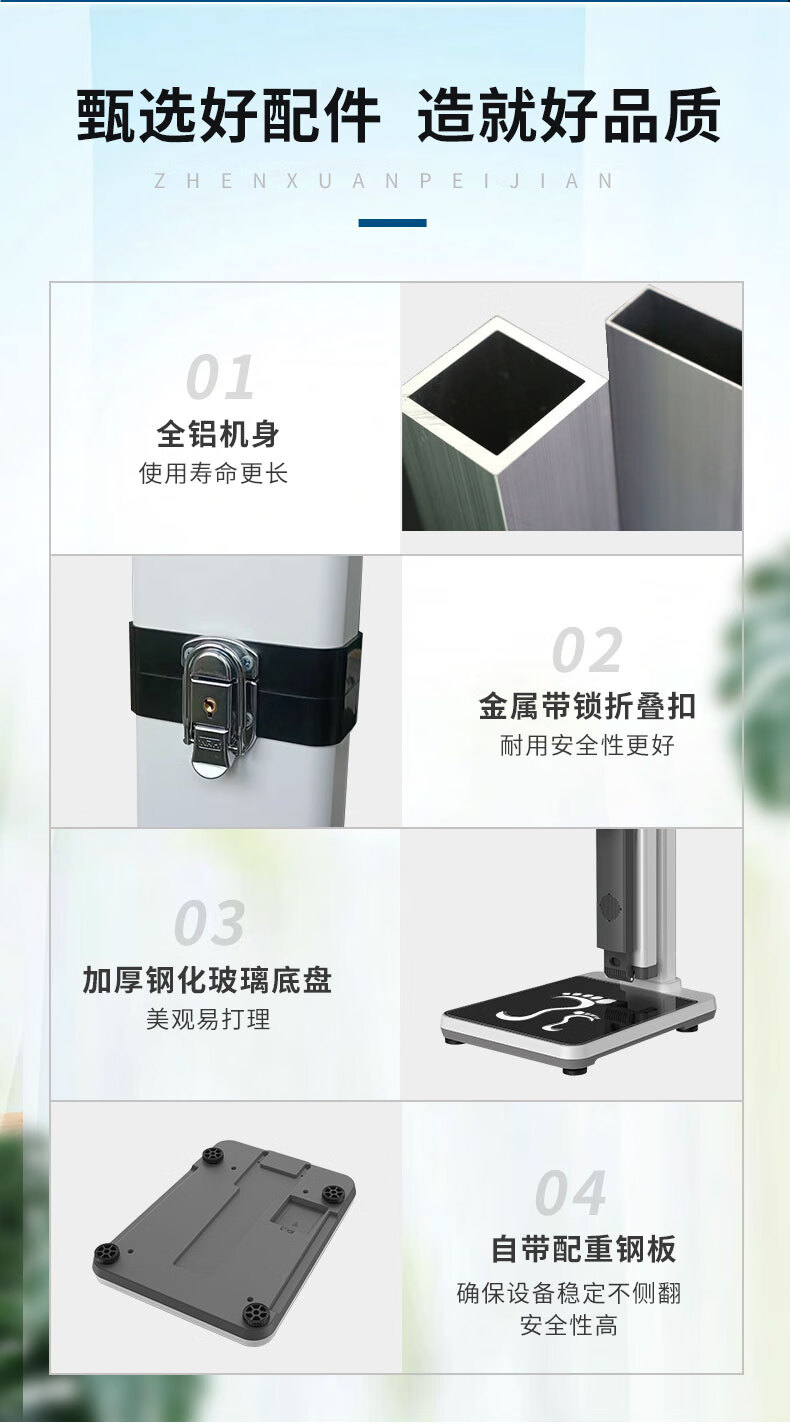 甄选好配件 造就好品质

ZHENXUANPEIJIAN

01
全铝机身
使用寿命更长

02
金属带锁折叠扣
耐用安全性更好

03
加厚钢化玻璃底盘
美观易打理

04
自带配重钢板
确保设备稳定不侧翻
安全性高