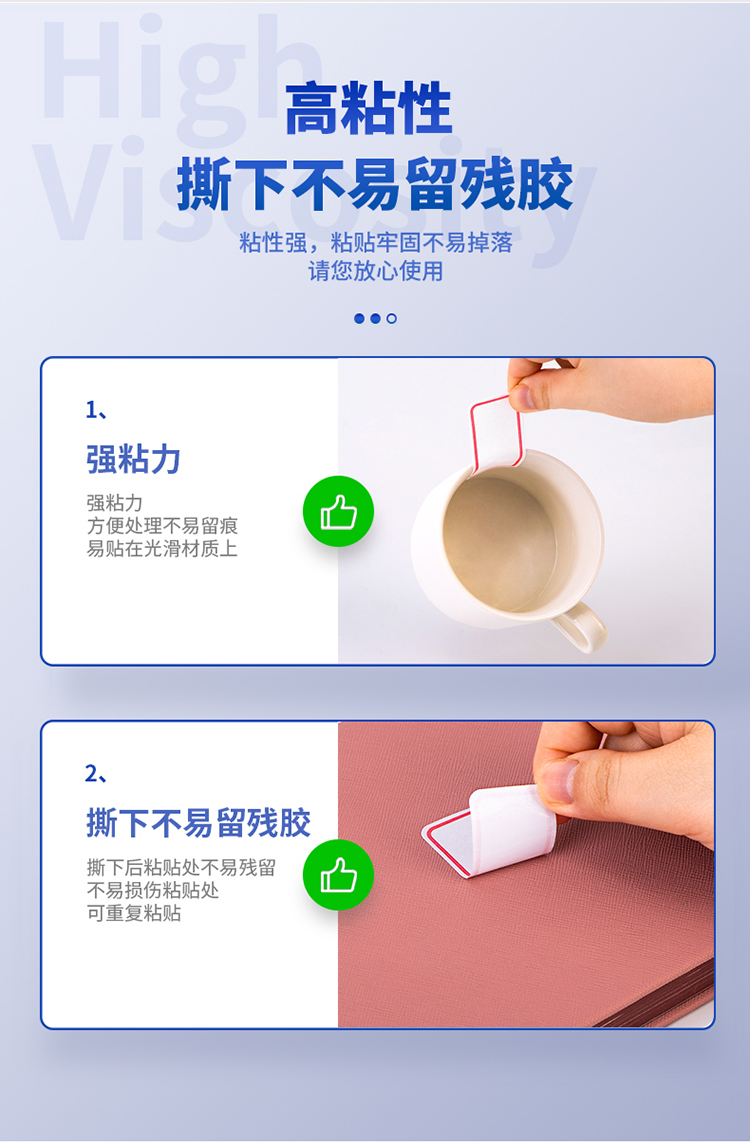 High Viscosity

高粘性
撕下不易留残胶

粘性强，粘贴牢固不易掉落
请您放心使用

1、
强粘力
强粘力
方便处理不易留痕
易贴在光滑材质上

2、
撕下不易留残胶
撕下后粘贴处不易残留
不易损伤粘贴处
可重复粘贴