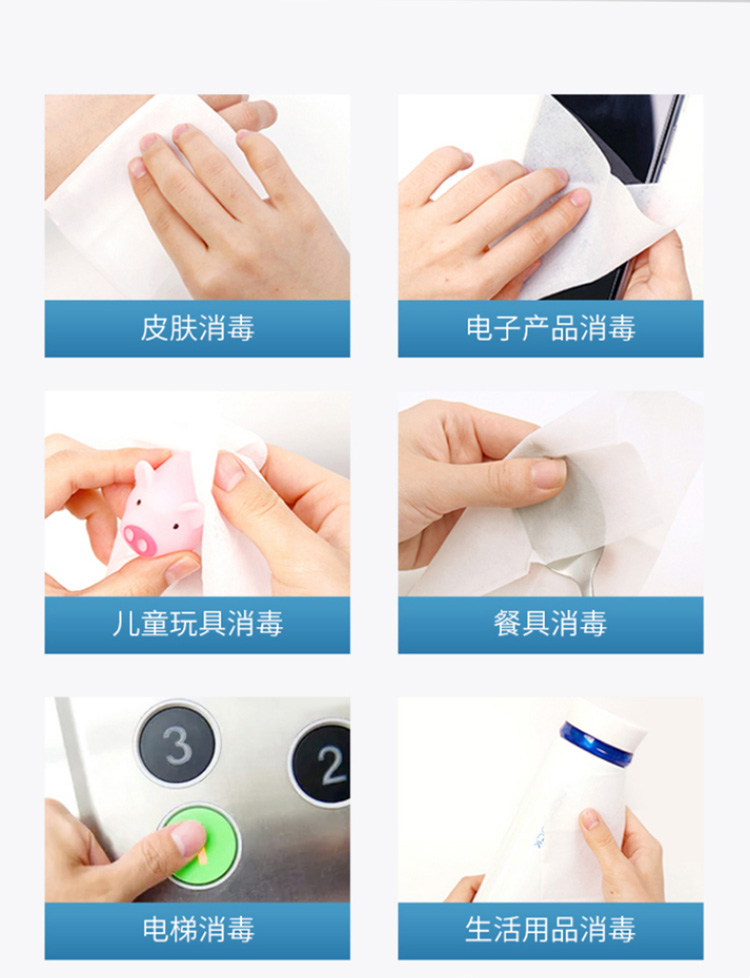 皮肤消毒

电子产品消毒

儿童玩具消毒

餐具消毒

3

2

电梯消毒

生活用品消毒